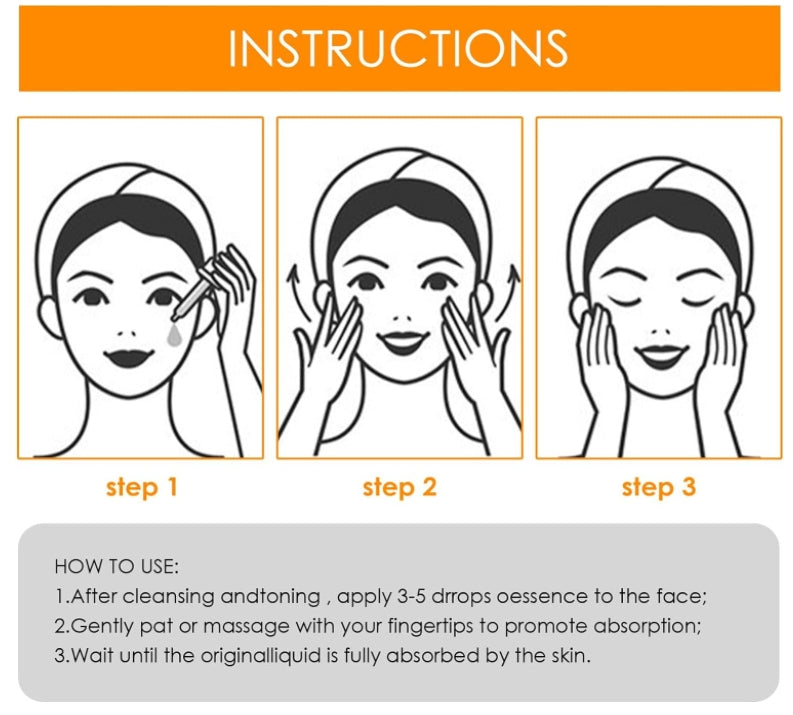 INSTRUCTIONS

step 1

step 2

step 3

HOW TO USE:
1.After cleansing andtoning , apply 3-5 drrops oessence to the face;
2.Gently pat or massage with your fingertips to promote absorption;
3.Wait until the originalliquid is fully absorbed by the skin.