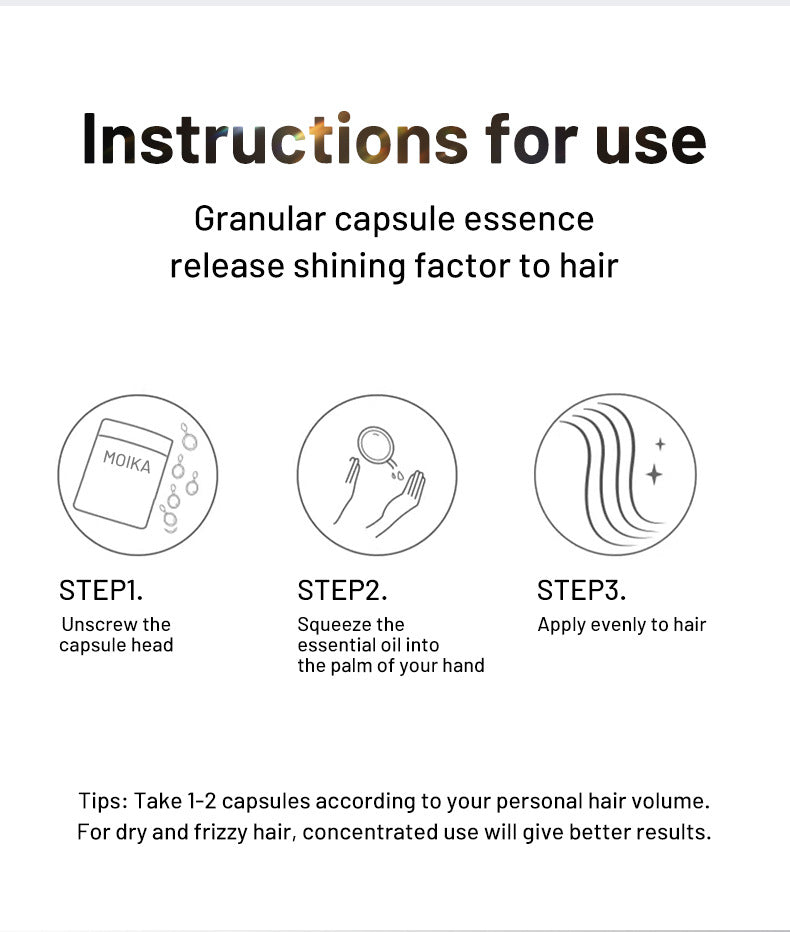 Instructions for use

Granular capsule essence release shining factor to hair

MOIKA

STEP1.
Unscrew the capsule head

STEP2.
Squeeze the essential oil into the palm of your hand

STEP3.
Apply evenly to hair

Tips: Take 1-2 capsules according to your personal hair volume. For dry and frizzy hair, concentrated use will give better results.