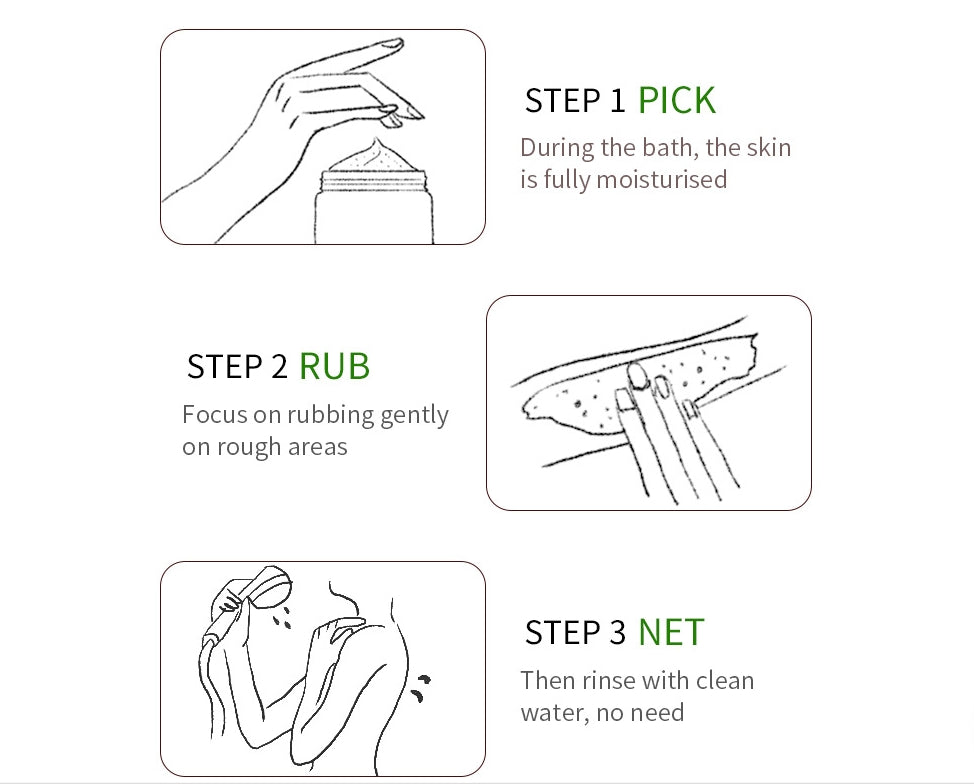 STEP 1 PICK
During the bath, the skin is fully moisturised

STEP 2 RUB
Focus on rubbing gently on rough areas

STEP 3 NET
Then rinse with clean water, no need